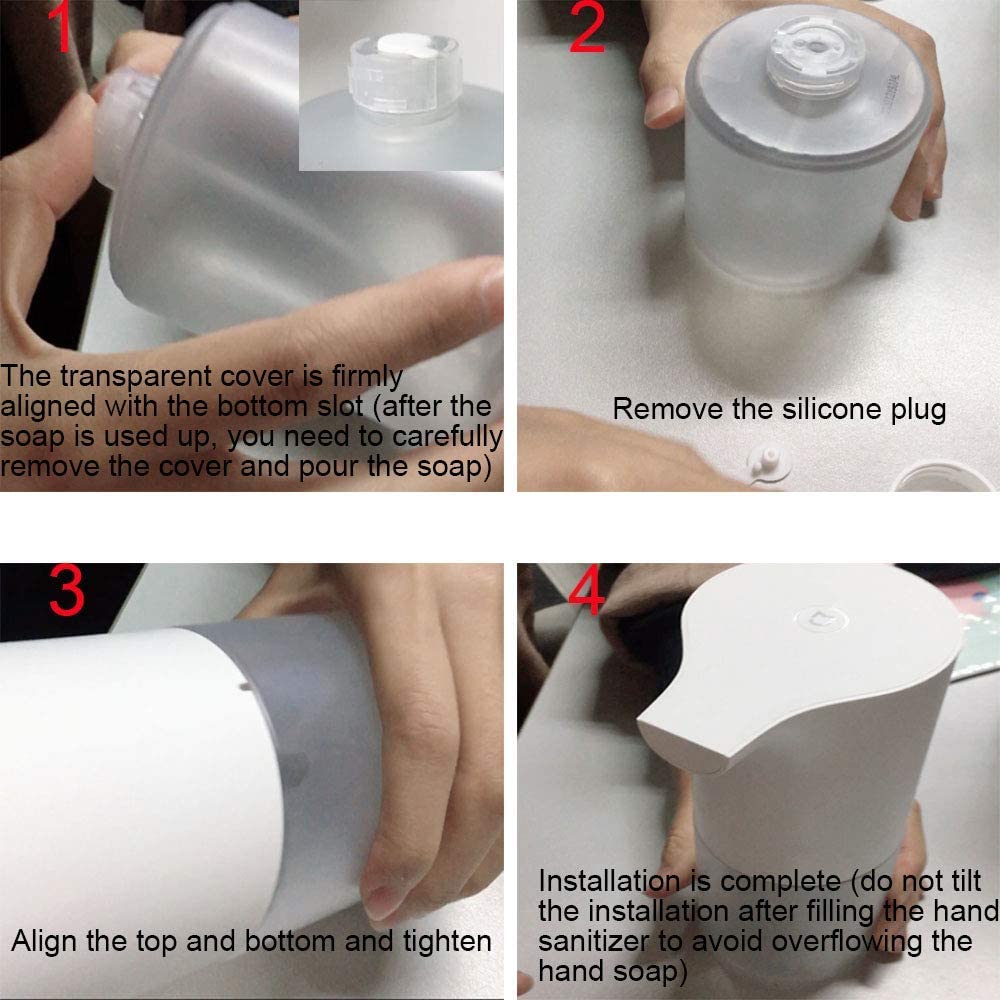 1

The transparent cover is firmly aligned with the bottom slot (after the soap is used up, you need to carefully remove the cover and pour the soap)

2

Remove the silicone plug

3

Align the top and bottom and tighten

4

Installation is complete (do not tilt the installation after filling the hand sanitizer to avoid overflowing the hand soap)